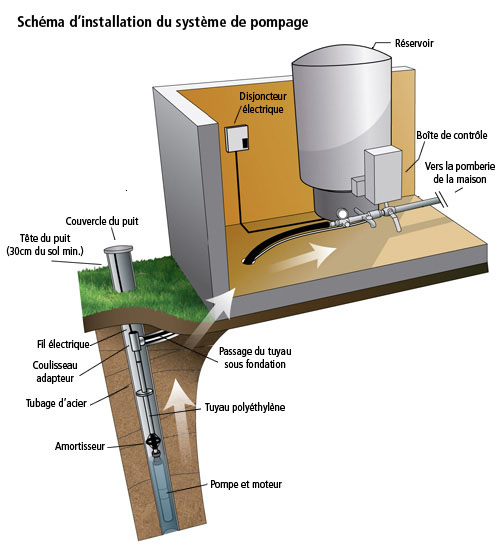 Schéma d'installation du système de pompage

Réservoir

Disjoncteur électrique

Boîte de contrôle

Vers la pomberie de la maison

Couvercle du puit

Tête du puit (30cm du sol min.)

Fil électrique

Coulisseau adapteur

Tubage d'acier

Amortisseur

Passage du tuyau sous fondation

Tuyau polyéthylène

Pompe et moteur